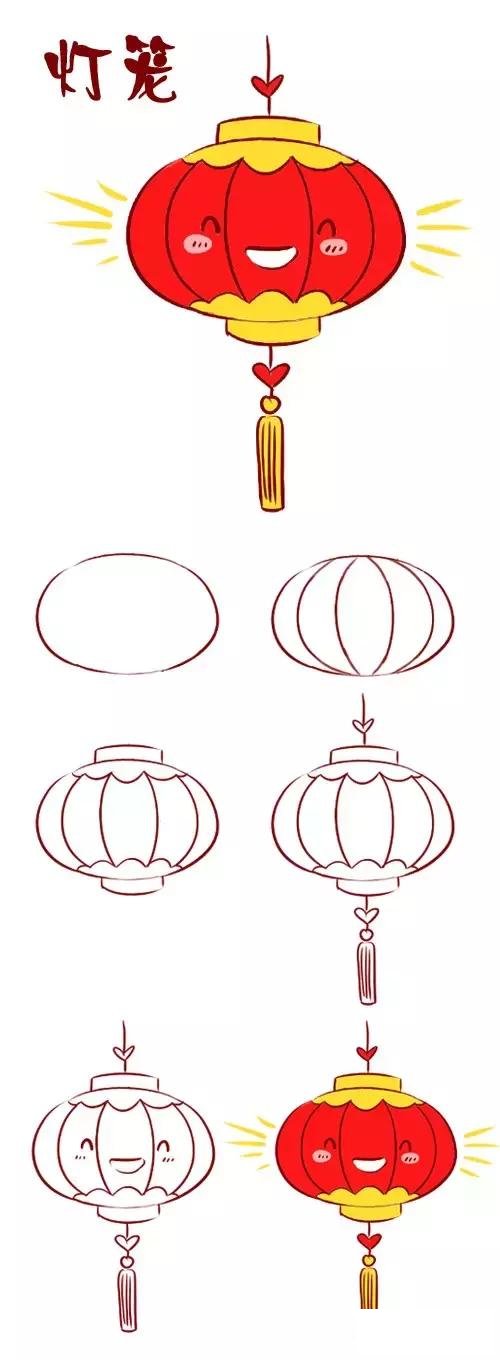 灯笼