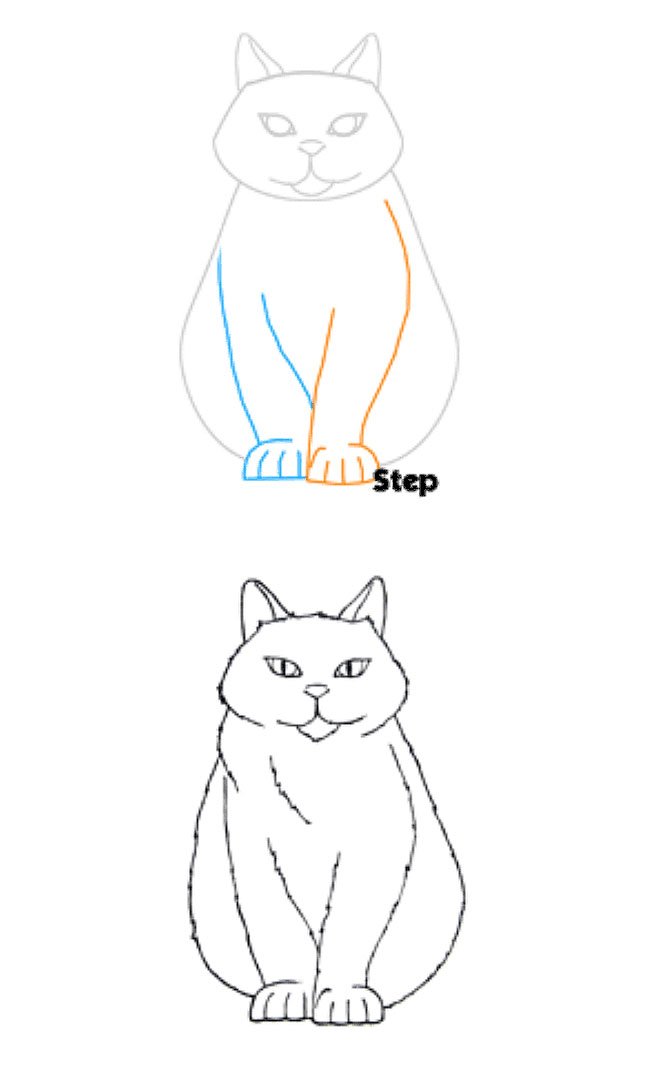 Step