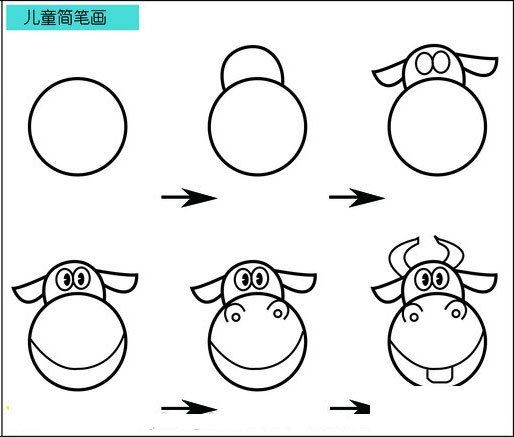 儿童简笔画