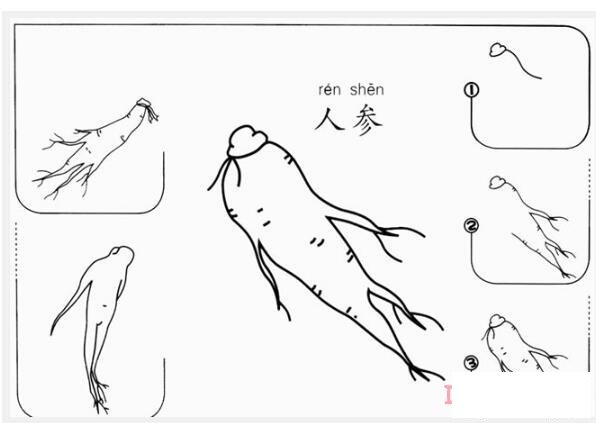 rén shēn
人参

①

②

③