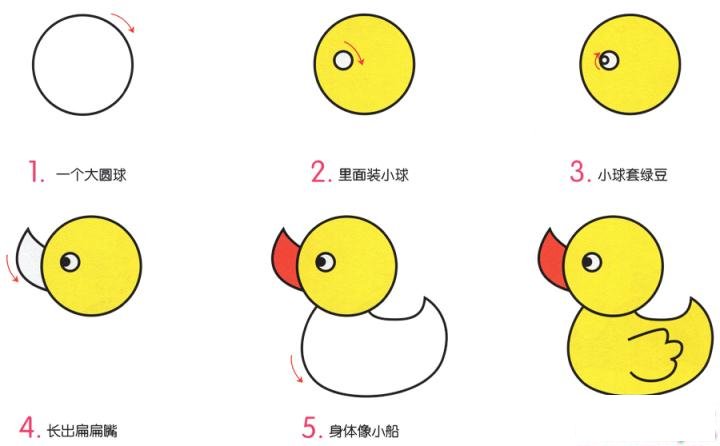 1. 一个大圆球

2. 里面装小球

3. 小球套绿豆

4. 长出扁扁嘴

5. 身体像小船