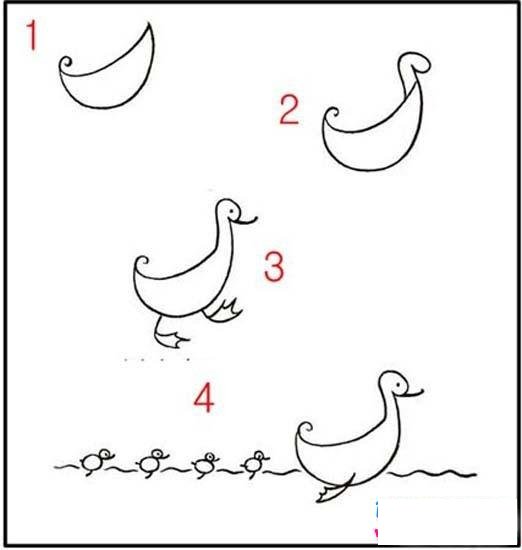 1

2

3

4